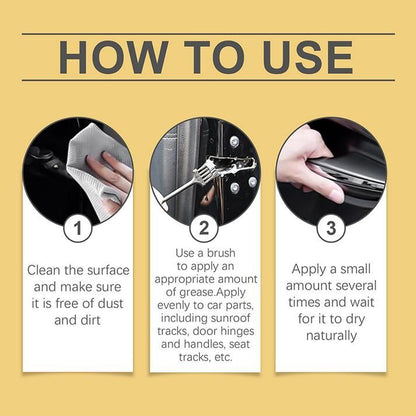 HOW TO USE

1

Clean the surface and make sure it is free of dust and dirt

2

Use a brush to apply an appropriate amount of grease.Apply evenly to car parts, including sunroof tracks, door hinges and handles, seat tracks, etc.

3

Apply a small amount several times and wait for it to dry naturally